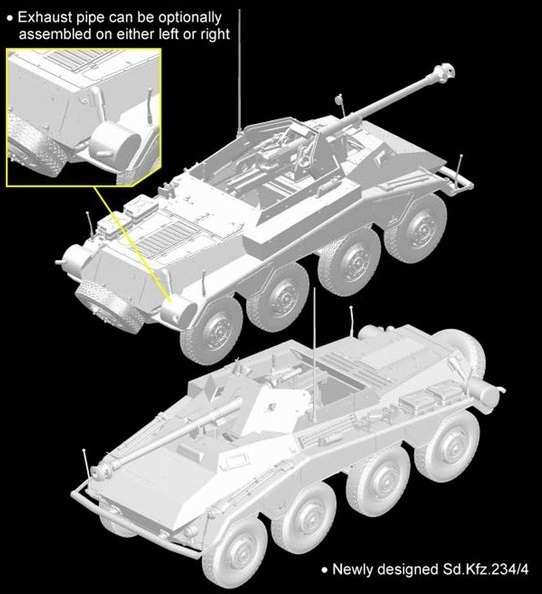 • Exhaust pipe can be optionally assembled on either left or right

• Newly designed Sd.Kfz.234/4