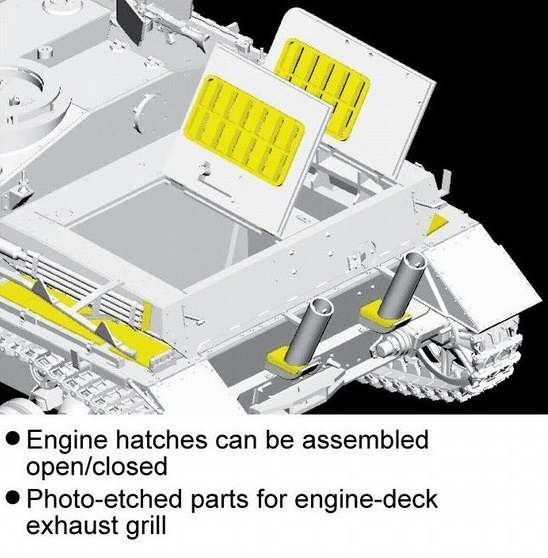 ● Engine hatches can be assembled open/closed

● Photo-etched parts for engine-deck exhaust grill