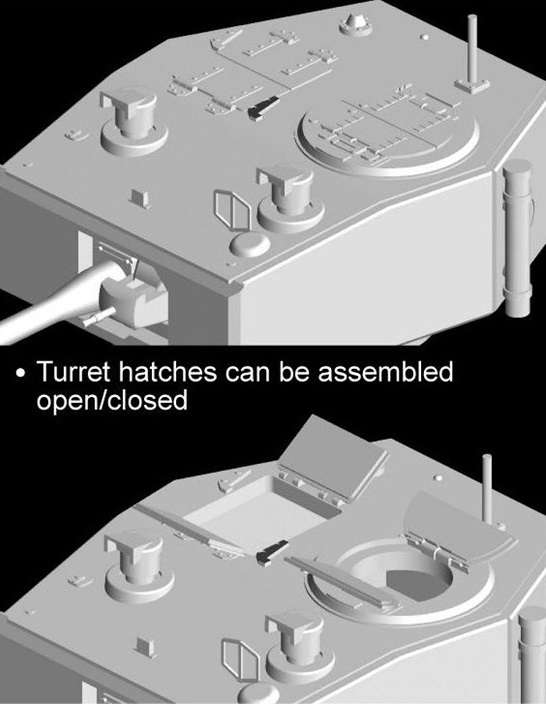 • Turret hatches can be assembled open/closed