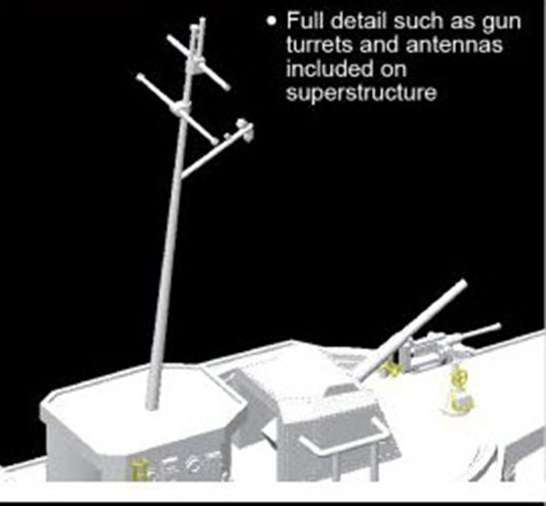 • Full detail such as gun turrets and antennas included on superstructure