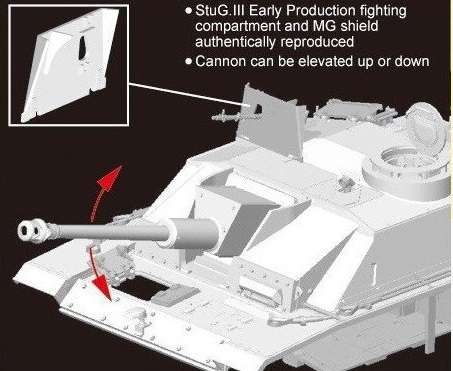 • StuG.III Early Production fighting compartment and MG shield authentically reproduced

• Cannon can be elevated up or down