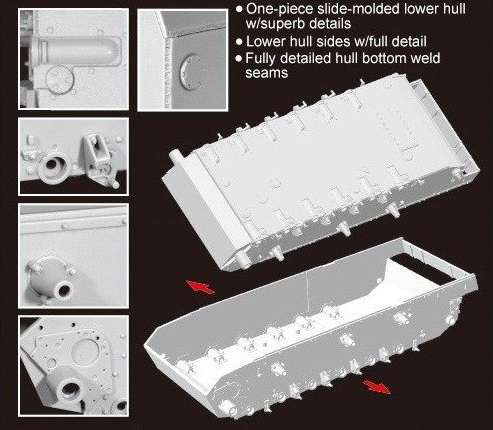 • One-piece slide-molded lower hull w/superb details
• Lower hull sides w/full detail
• Fully detailed hull bottom weld seams