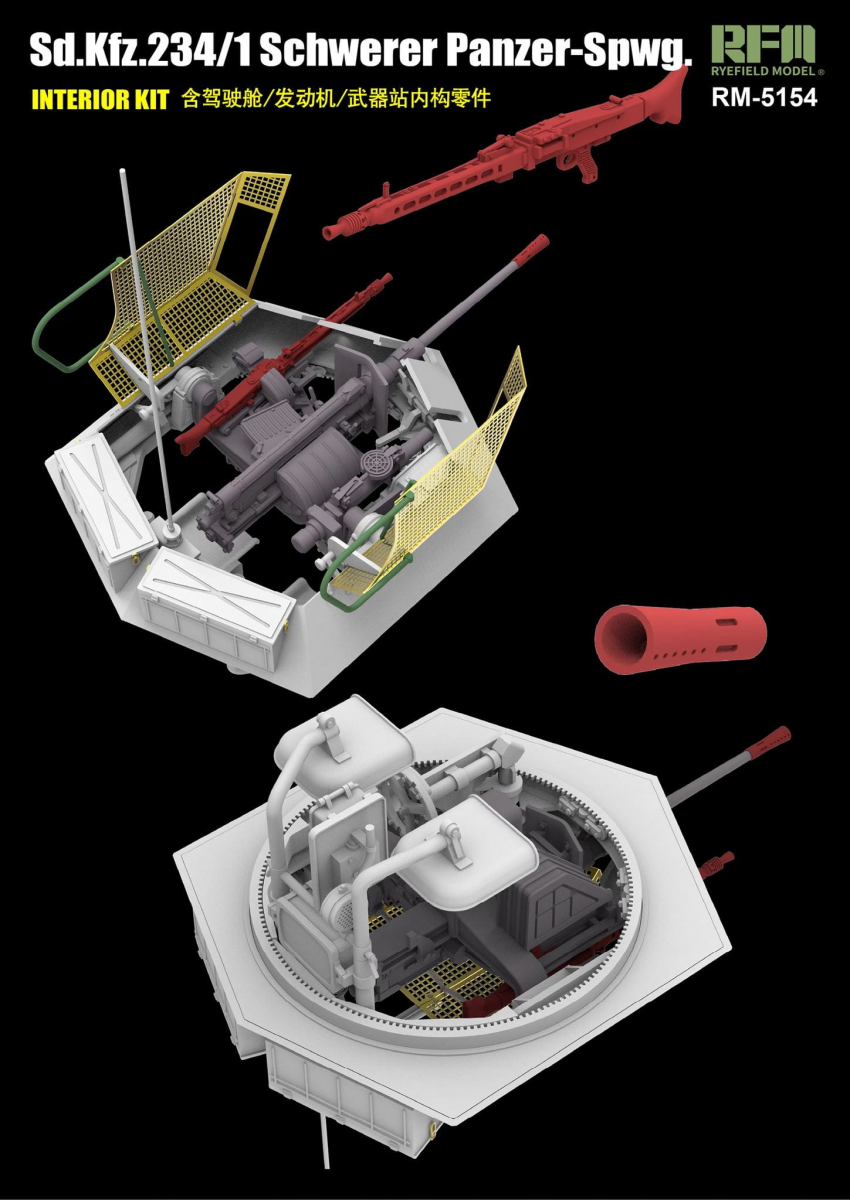 Sd.Kfz.234/1 Schwerer Panzer-Spwg.

RFM
RYEFIELD MODEL®

INTERIOR KIT 含驾驶舱/发动机/武器站内构零件

RM-5154