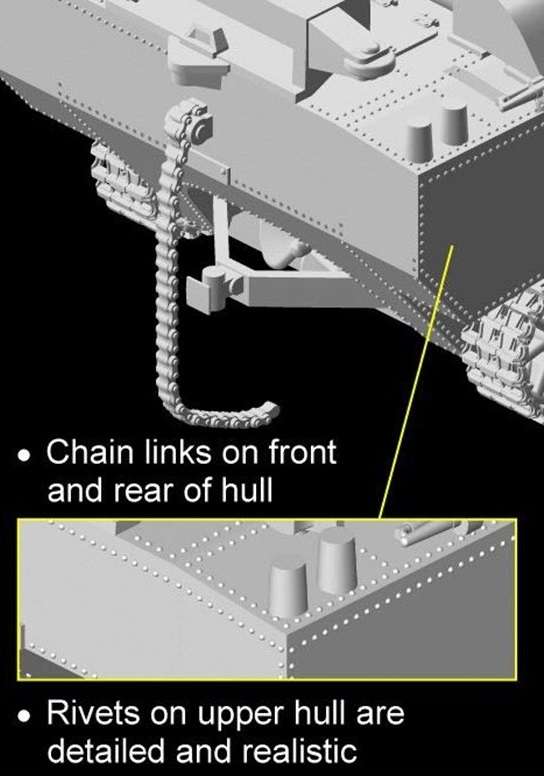 • Chain links on front and rear of hull

• Rivets on upper hull are detailed and realistic