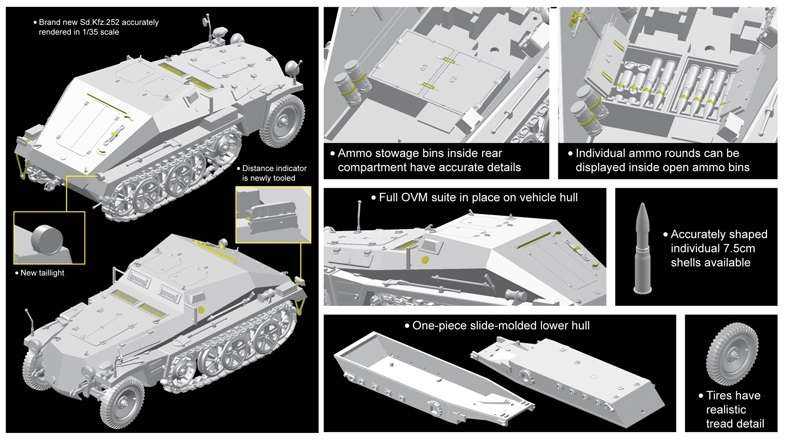 • Brand new Sd Kfz 252 accurately rendered in 1/35 scale

• Distance indicator is newly tooled

• New taillight

• Ammo stowage bins inside rear compartment have accurate details

• Individual ammo rounds can be displayed inside open ammo bins

• Full OVM suite in place on vehicle hull

• Accurately shaped individual 7.5cm shells available

• One-piece slide-molded lower hull

• Tires have realistic tread detail