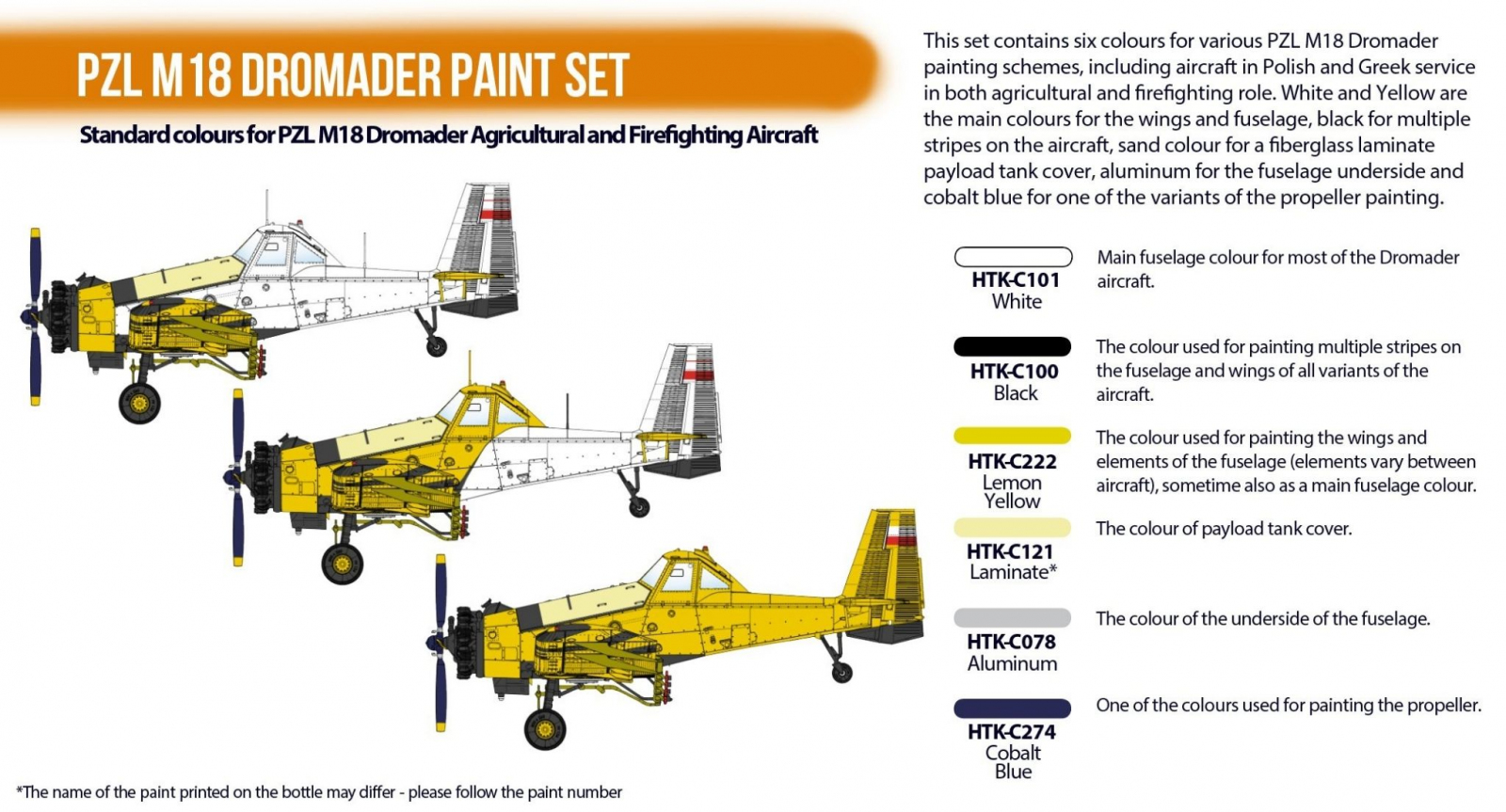 PZL M18 DROMADER PAINT SET

Standard colours for PZL M18 Dromader Agricultural and Firefighting Aircraft

This set contains six colours for various PZL M18 Dromader painting schemes, including aircraft in Polish and Greek service in both agricultural and firefighting role. White and Yellow are the main colours for the wings and fuselage, black for multiple stripes on the aircraft, sand colour for a fiberglass laminate payload tank cover, aluminum for the fuselage underside and cobalt blue for one of the variants of the propeller painting.

HTK-C101
White

Main fuselage colour for most of the Dromader aircraft.

HTK-C100
Black

The colour used for painting multiple stripes on the fuselage and wings of all variants of the aircraft.

HTK-C222
Lemon Yellow

The colour used for painting the wings and elements of the fuselage (elements vary between aircraft), sometime also as a main fuselage colour.

HTK-C121
Laminate*

The colour of payload tank cover.

HTK-C078
Aluminum

The colour of the underside of the fuselage.

HTK-C274
Cobalt Blue

One of the colours used for painting the propeller.

*The name of the paint printed on the bottle may differ - please follow the paint number