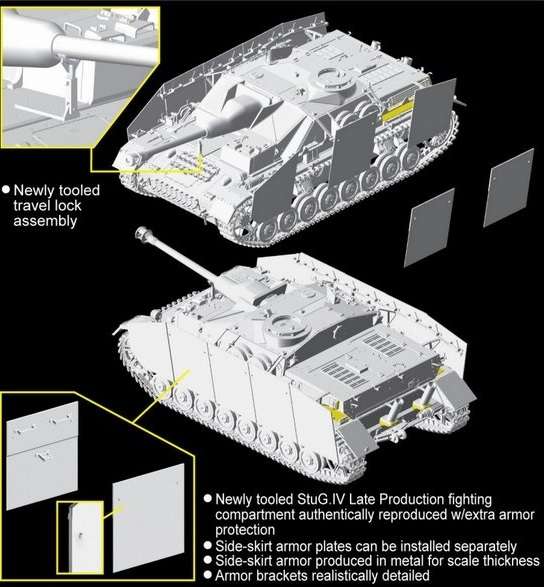 ● Newly tooled travel lock assembly

● Newly tooled StuG.IV Late Production fighting compartment authentically reproduced w/extra armor protection
● Side-skirt armor plates can be installed separately
● Side-skirt armor produced in metal for scale thickness
● Armor brackets realistically detailed