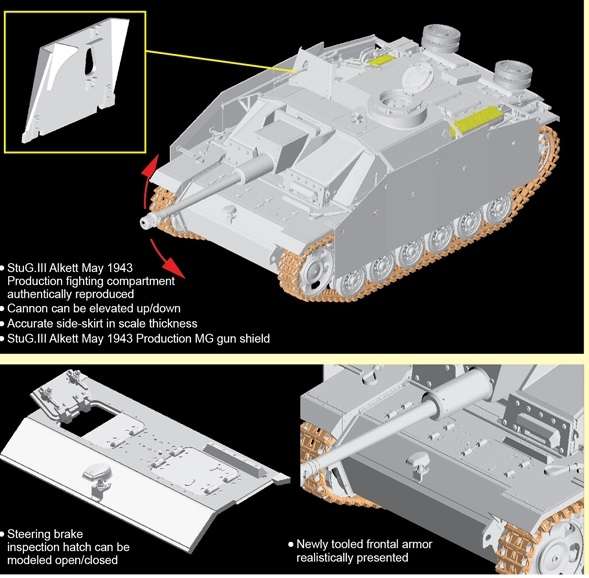 • StuG.III Alkett May 1943 Production fighting compartment authentically reproduced
• Cannon can be elevated up/down
• Accurate side-skirt in scale thickness
• StuG.III Alkett May 1943 Production MG gun shield

• Steering brake inspection hatch can be modeled open/closed

• Newly tooled frontal armor realistically presented