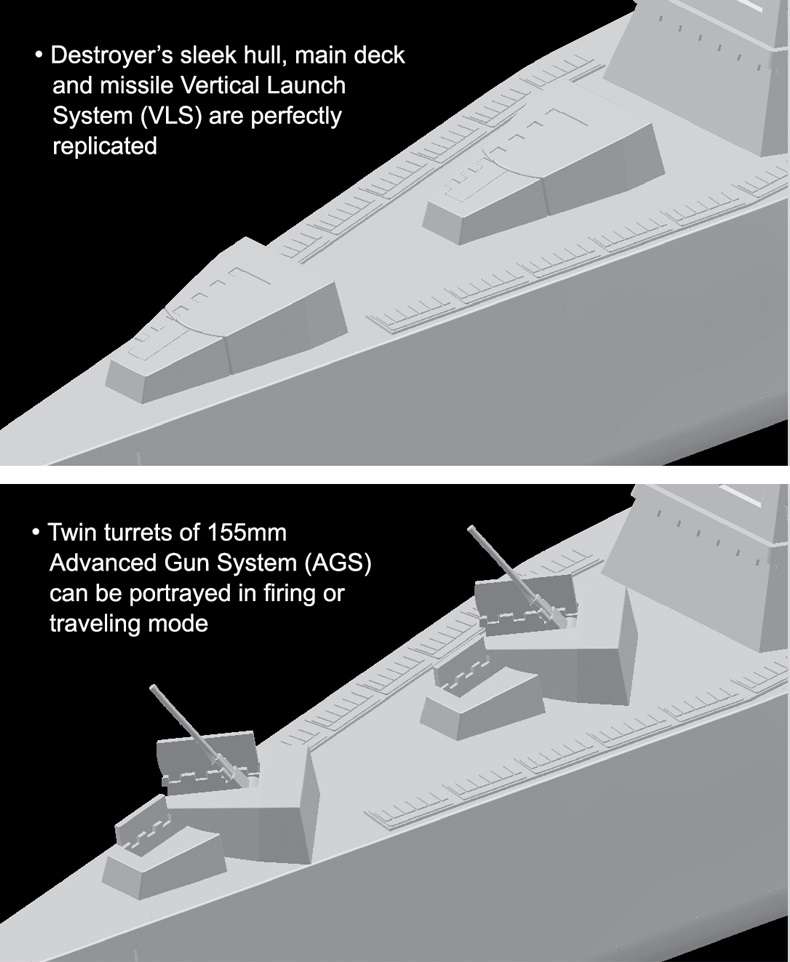 • Destroyer's sleek hull, main deck and missile Vertical Launch System (VLS) are perfectly replicated

• Twin turrets of 155mm Advanced Gun System (AGS) can be portrayed in firing or traveling mode