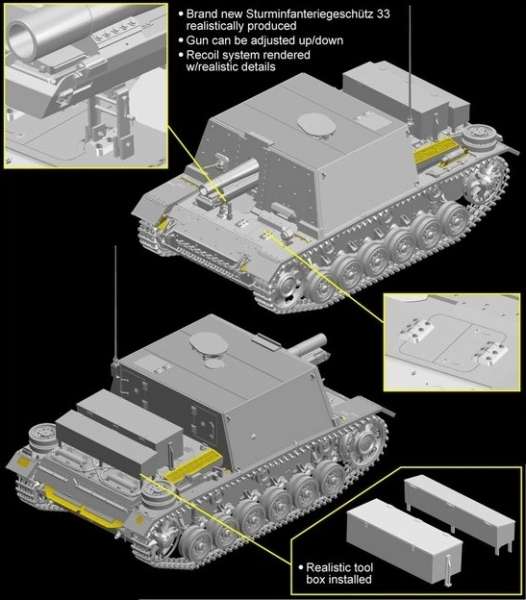 • Brand new Sturminfanteriegeschütz 33 realistically produced
• Gun can be adjusted up/down
• Recoil system rendered w/realistic details

• Realistic tool box installed