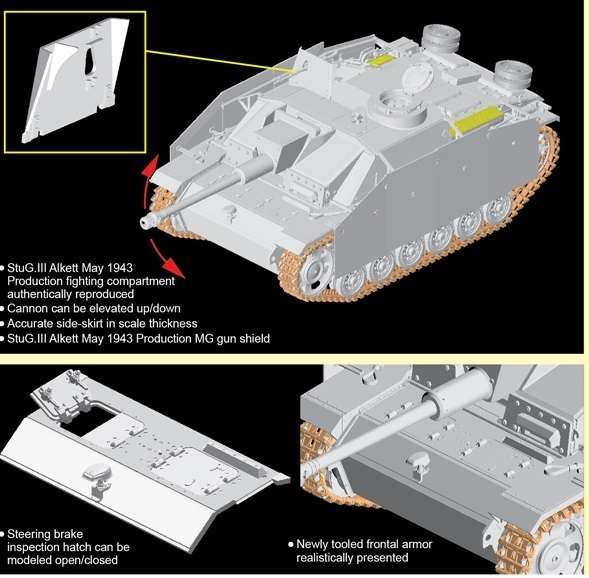 • StuG.III Alkett May 1943 Production fighting compartment authentically reproduced
• Cannon can be elevated up/down
• Accurate side-skirt in scale thickness
• StuG.III Alkett May 1943 Production MG gun shield

• Steering brake inspection hatch can be modeled open/closed

• Newly tooled frontal armor realistically presented