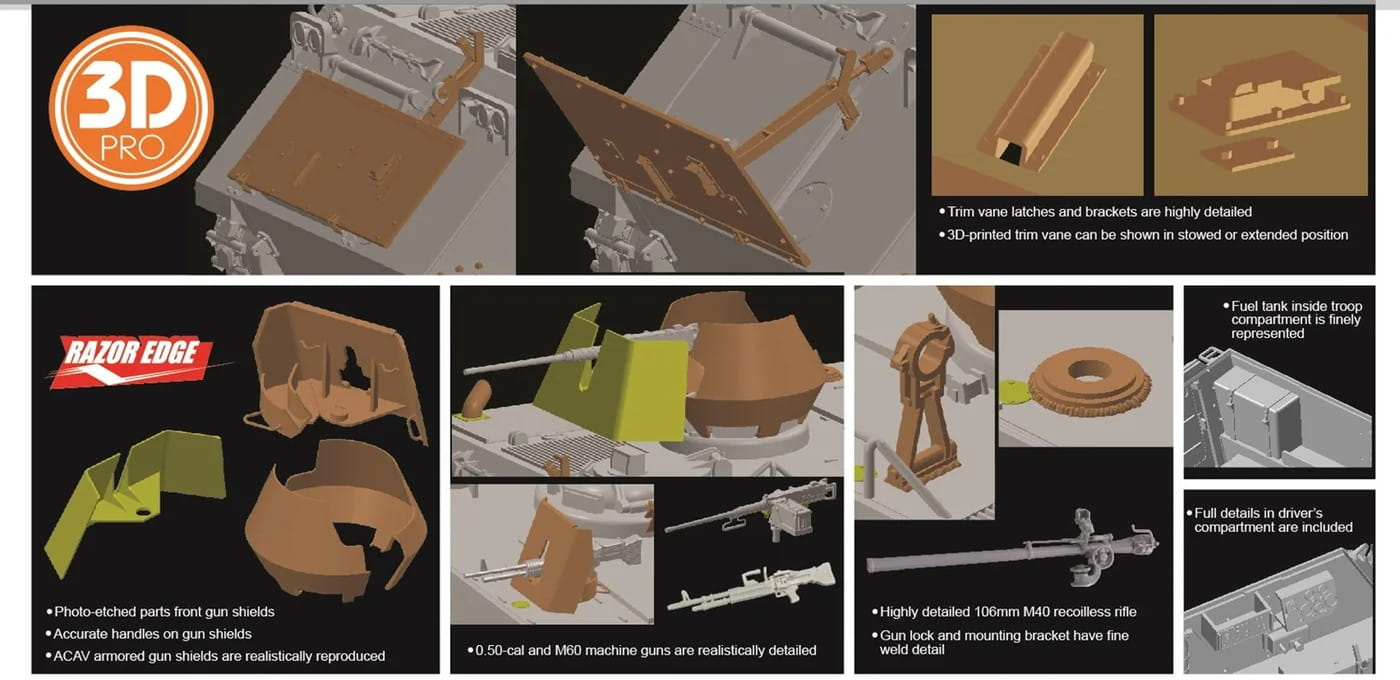 3D PRO

• Trim vane latches and brackets are highly detailed
• 3D-printed trim vane can be shown in stowed or extended position

RAZOR EDGE

• Photo-etched parts front gun shields
• Accurate handles on gun shields
• ACAV armored gun shields are realistically reproduced

• 0.50-cal and M60 machine guns are realistically detailed

• Highly detailed 106mm M40 recoilless rifle
• Gun lock and mounting bracket have fine weld detail

• Fuel tank inside troop compartment is finely represented

• Full details in driver's compartment are included