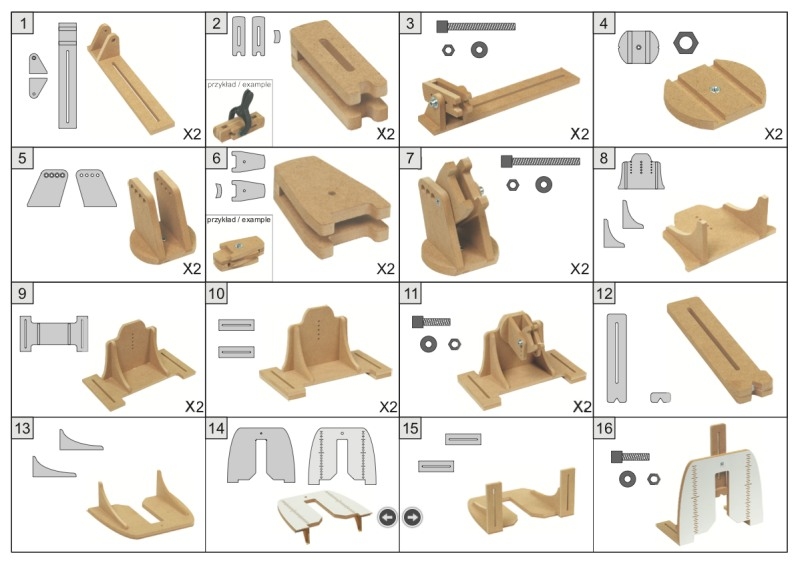 1

X2

2

przykład / example

X2

3

X2

4

X2

5

X2

6

przykład / example

X2

7

X2

8

9

X2

10

X2

11

X2

12

13

14

15

16