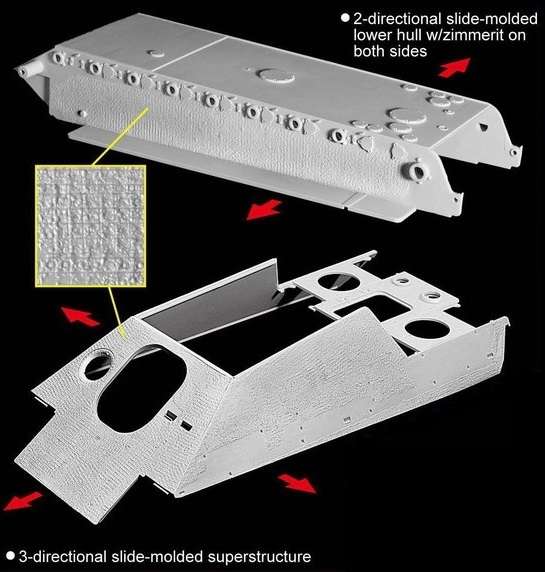 ● 2-directional slide-molded lower hull w/zimmerit on both sides

● 3-directional slide-molded superstructure