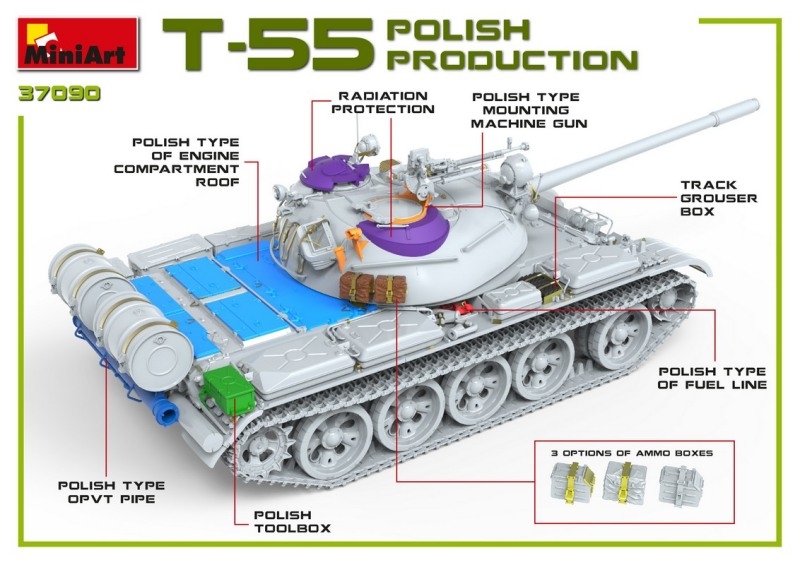 MiniArt

T-55 POLISH PRODUCTION

37090

RADIATION PROTECTION

POLISH TYPE MOUNTING MACHINE GUN

POLISH TYPE OF ENGINE COMPARTMENT ROOF

TRACK GROUSER BOX

POLISH TYPE OF FUEL LINE

3 OPTIONS OF AMMO BOXES

POLISH TYPE OPVT PIPE

POLISH TOOLBOX