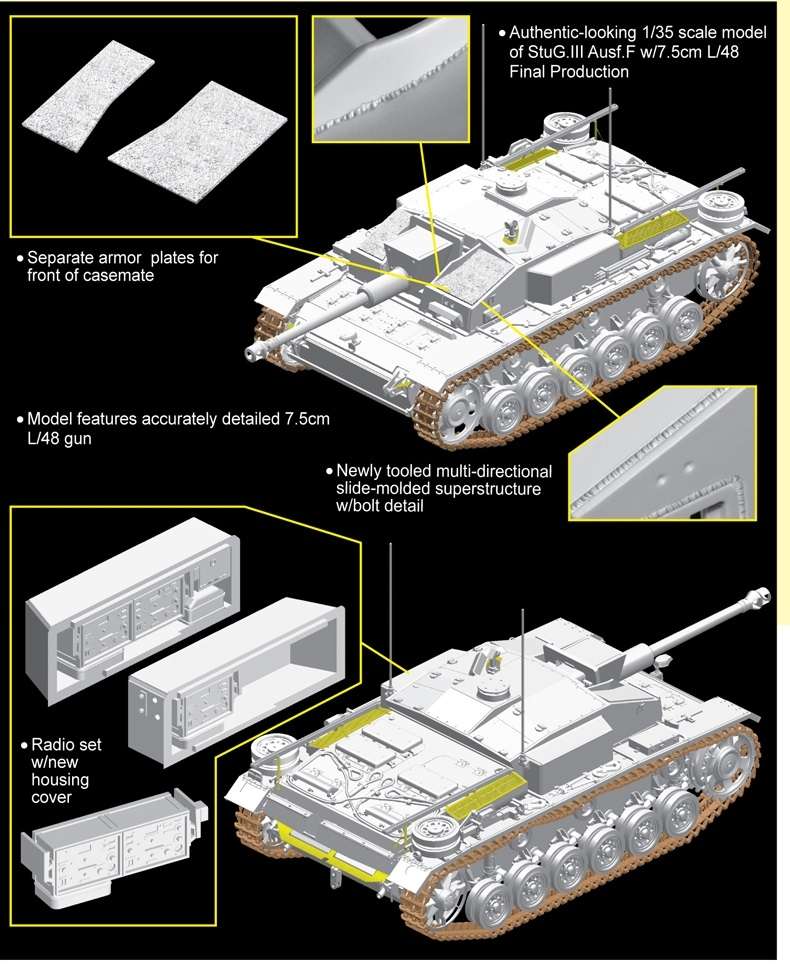 • Authentic-looking 1/35 scale model of StuG.III Ausf.F w/7.5cm L/48 Final Production

• Separate armor plates for front of casemate

• Model features accurately detailed 7.5cm L/48 gun

• Newly tooled multi-directional slide-molded superstructure w/bolt detail

• Radio set w/new housing cover