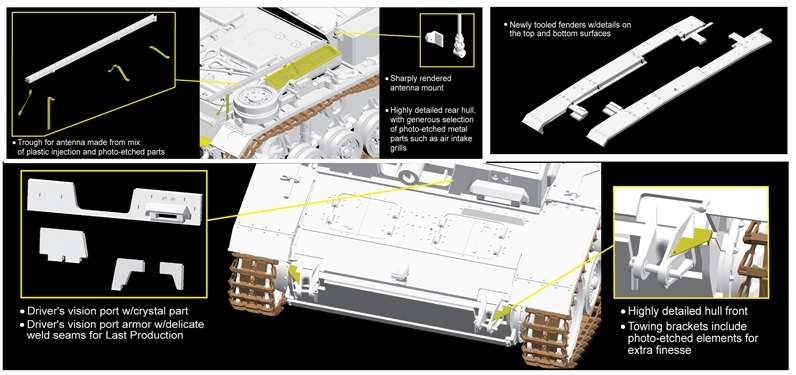 • Trough for antenna made from mix of plastic injection and photo-etched parts

• Sharply rendered antenna mount

• Highly detailed rear hull, with generous selection of photo-etched metal parts such as air intake grills

• Newly tooled fenders w/details on the top and bottom surfaces

• Driver's vision port w/crystal part
• Driver's vision port armor w/delicate weld seams for Last Production

• Highly detailed hull front
• Towing brackets include photo-etched elements for extra finesse