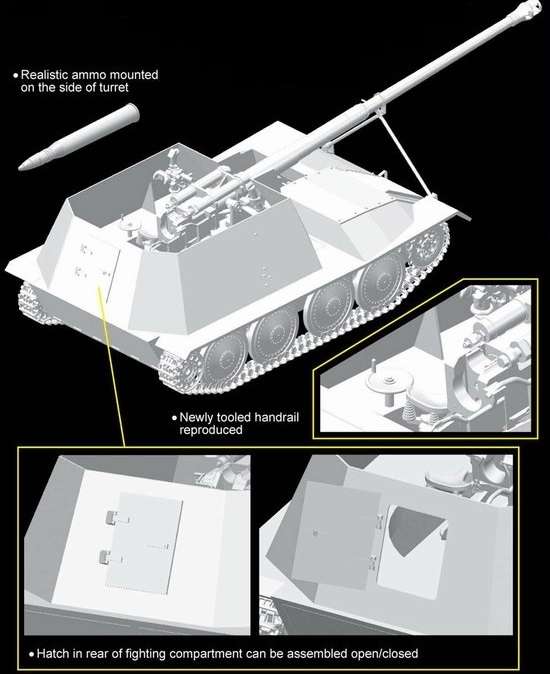 • Realistic ammo mounted on the side of turret

• Newly tooled handrail reproduced

• Hatch in rear of fighting compartment can be assembled open/closed