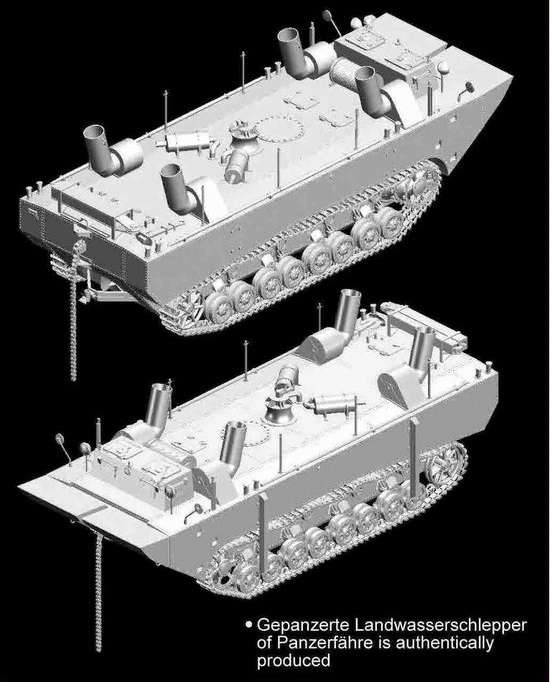 • Gepanzerte Landwasserschlepper of Panzerfähre is authentically produced