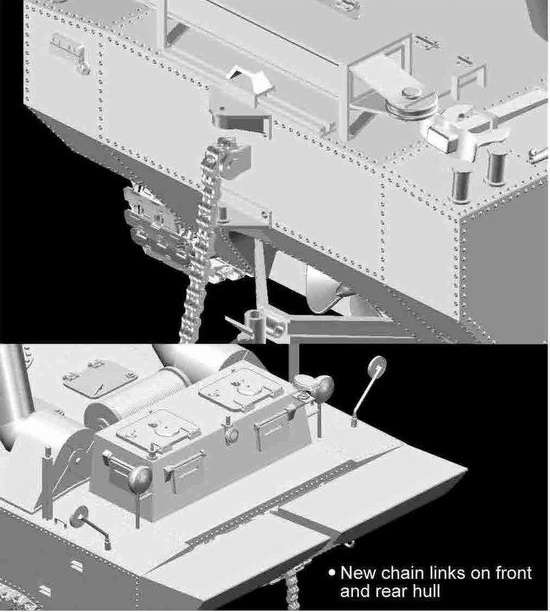 • New chain links on front and rear hull