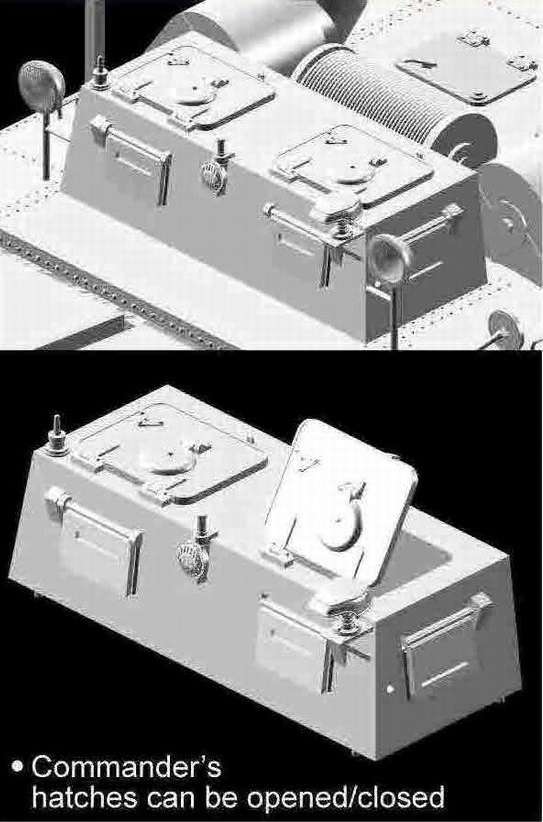 • Commander's hatches can be opened/closed