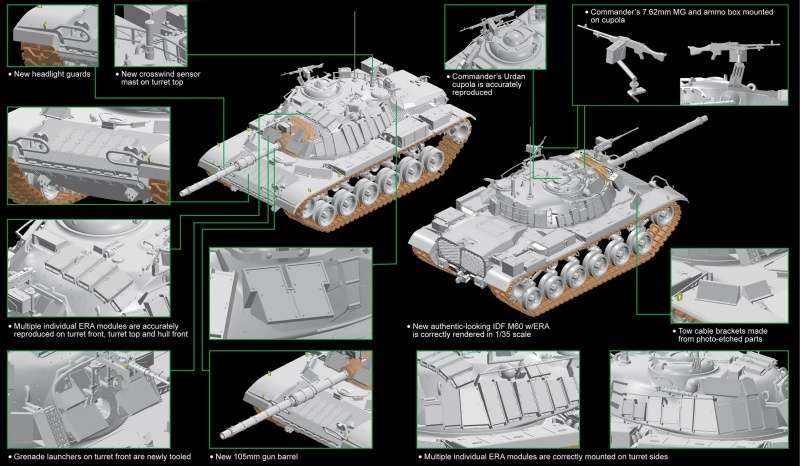 • New headlight guards

• New crosswind sensor mast on turret top

• Commander's Urdan cupola is accurately reproduced

• Commander's 7.62mm MG and ammo box mounted on cupola

• Multiple individual ERA modules are accurately reproduced on turret front, turret top and hull front

• New authentic-looking IDF M60 w/ERA is correctly rendered in 1/35 scale

• Tow cable brackets made from photo-etched parts

• Grenade launchers on turret front are newly tooled

• New 105mm gun barrel

• Multiple individual ERA modules are correctly mounted on turret sides