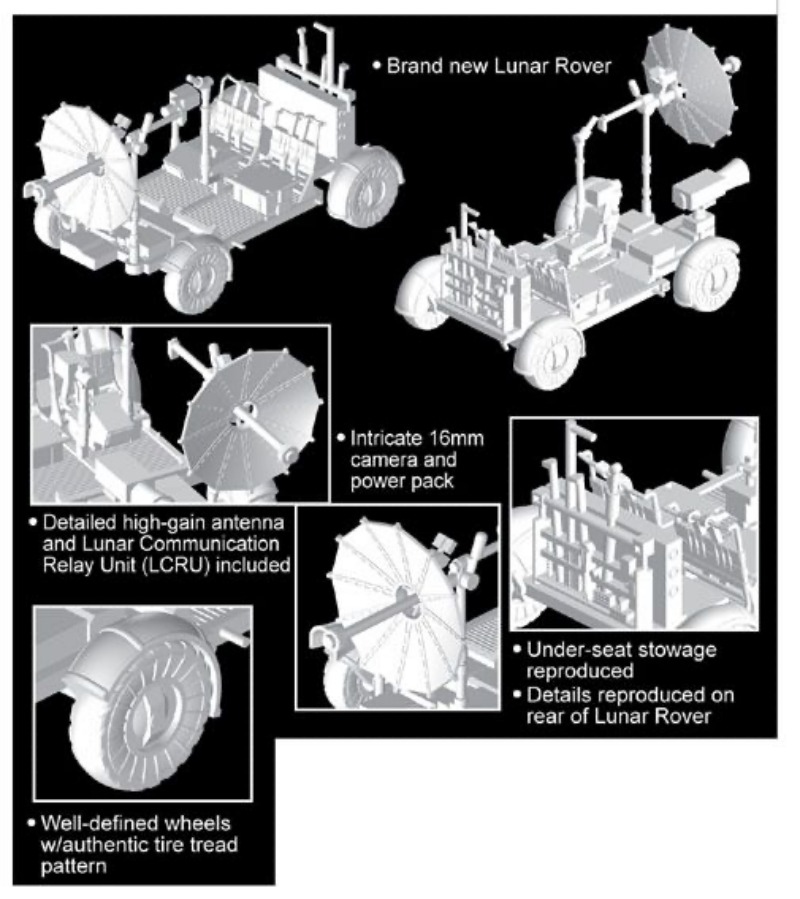 • Brand new Lunar Rover

• Intricate 16mm camera and power pack

• Detailed high-gain antenna and Lunar Communication Relay Unit (LCRU) included

• Under-seat stowage reproduced

• Details reproduced on rear of Lunar Rover

• Well-defined wheels w/authentic tire tread pattern